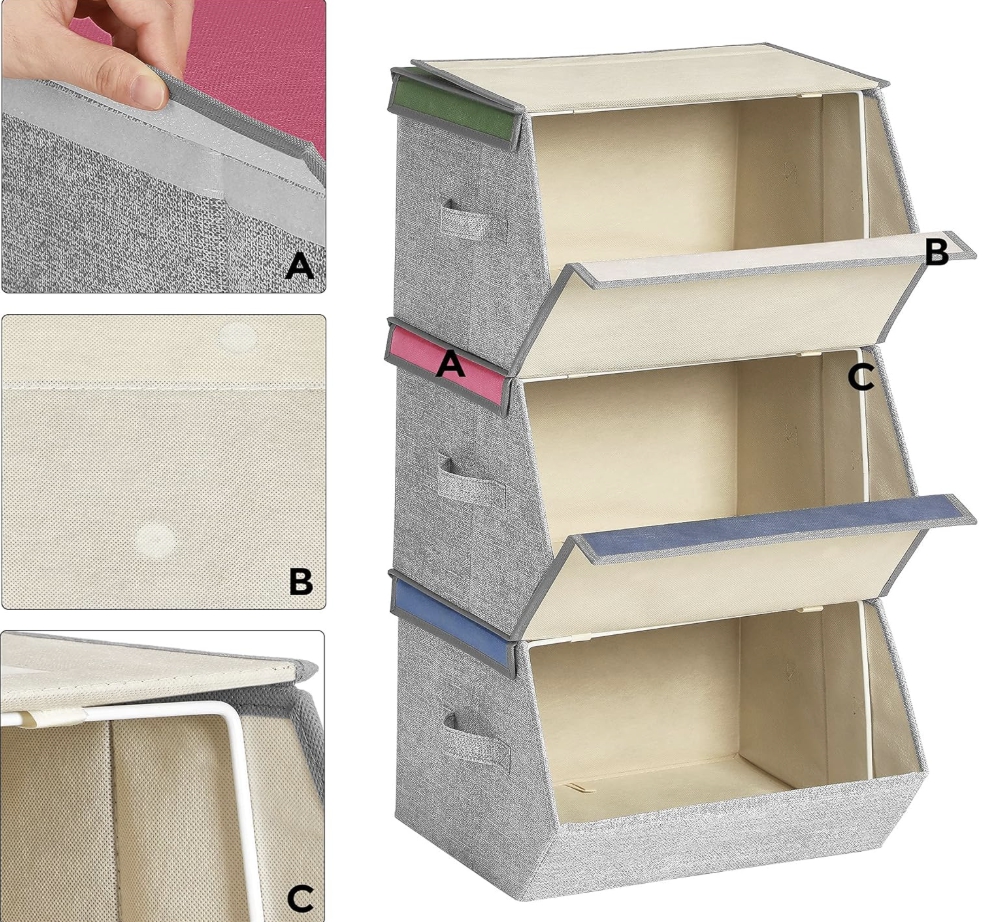 A

B

C

B

A

C