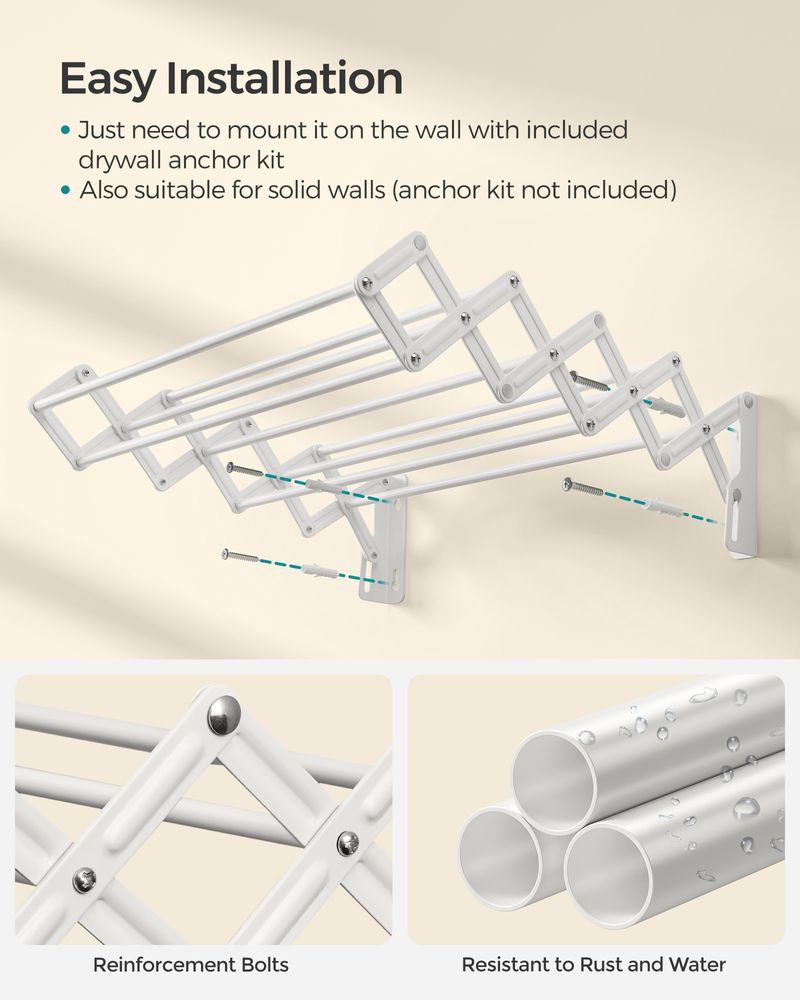 Easy Installation

• Just need to mount it on the wall with included drywall anchor kit
• Also suitable for solid walls (anchor kit not included)

Reinforcement Bolts

Resistant to Rust and Water