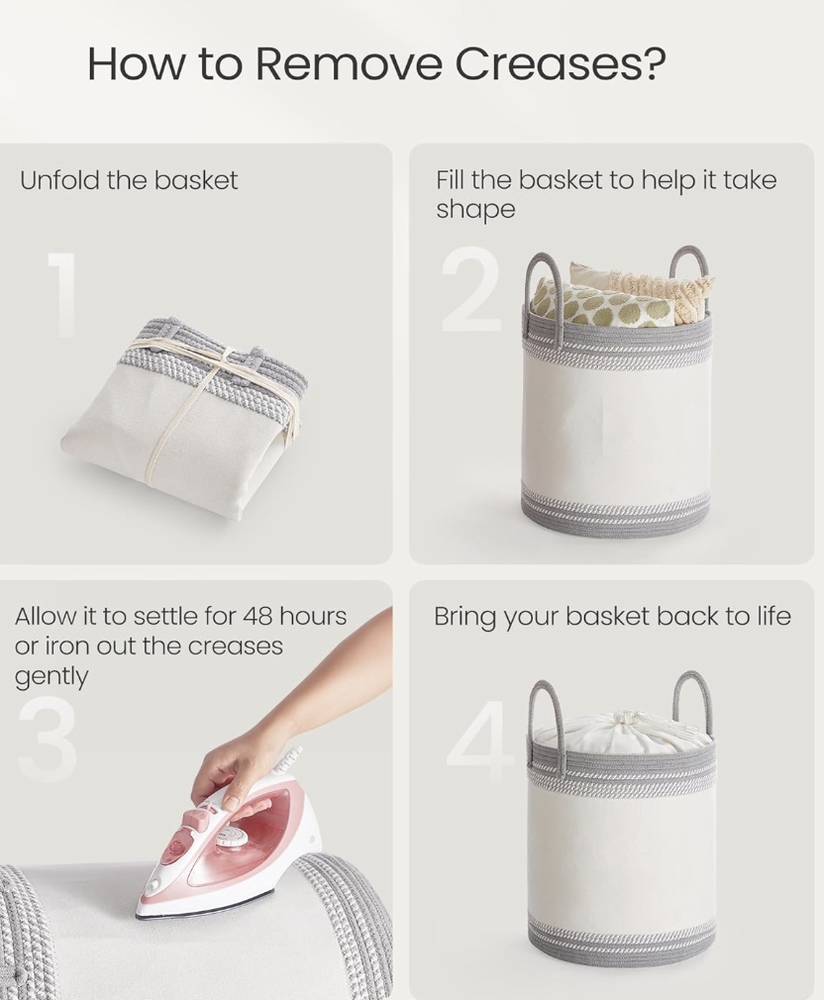 How to Remove Creases?

Unfold the basket

1

Fill the basket to help it take shape

2

Allow it to settle for 48 hours or iron out the creases gently

3

Bring your basket back to life

4