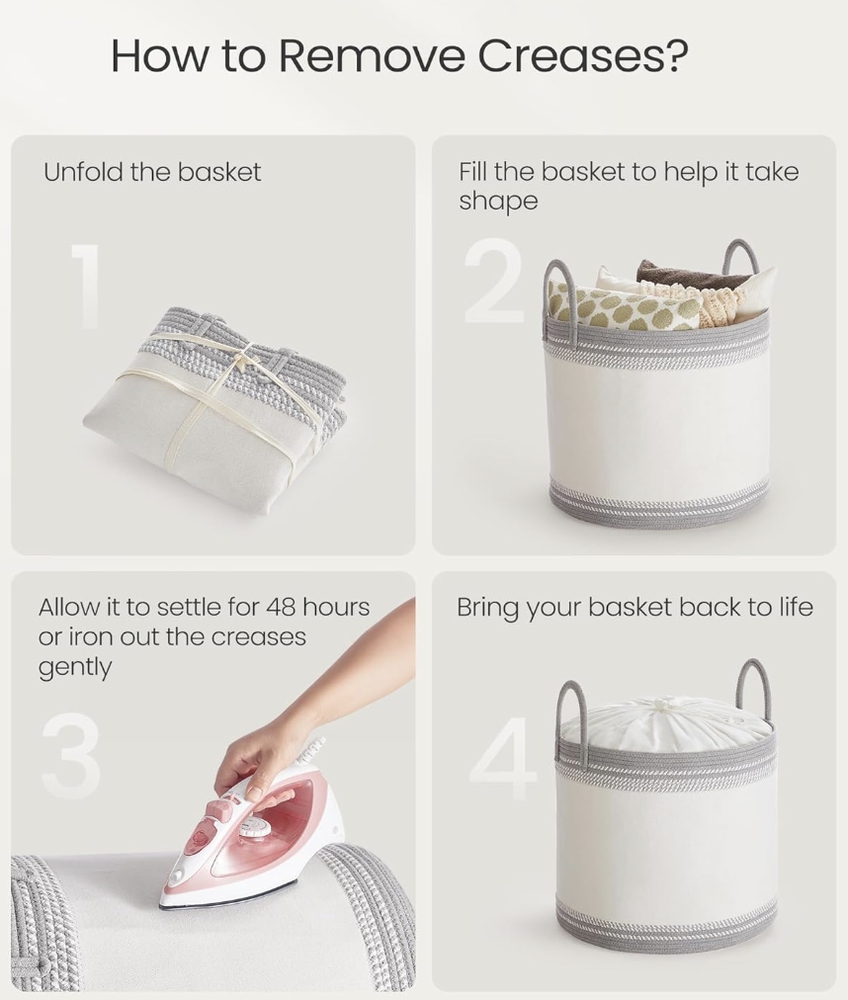 How to Remove Creases?

Unfold the basket

1

Fill the basket to help it take shape

2

Allow it to settle for 48 hours or iron out the creases gently

3

Bring your basket back to life

4