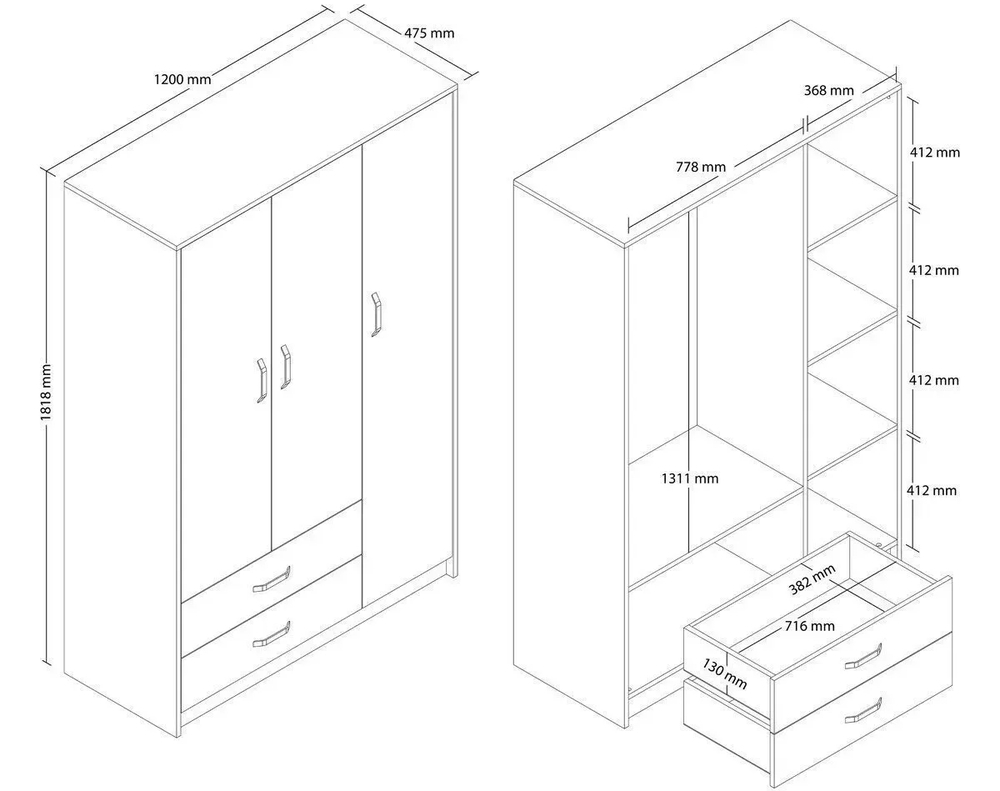 1200 mm
475 mm
1818 mm
368 mm
778 mm
412 mm
412 mm
412 mm
412 mm
1311 mm
382 mm
716 mm
130 mm